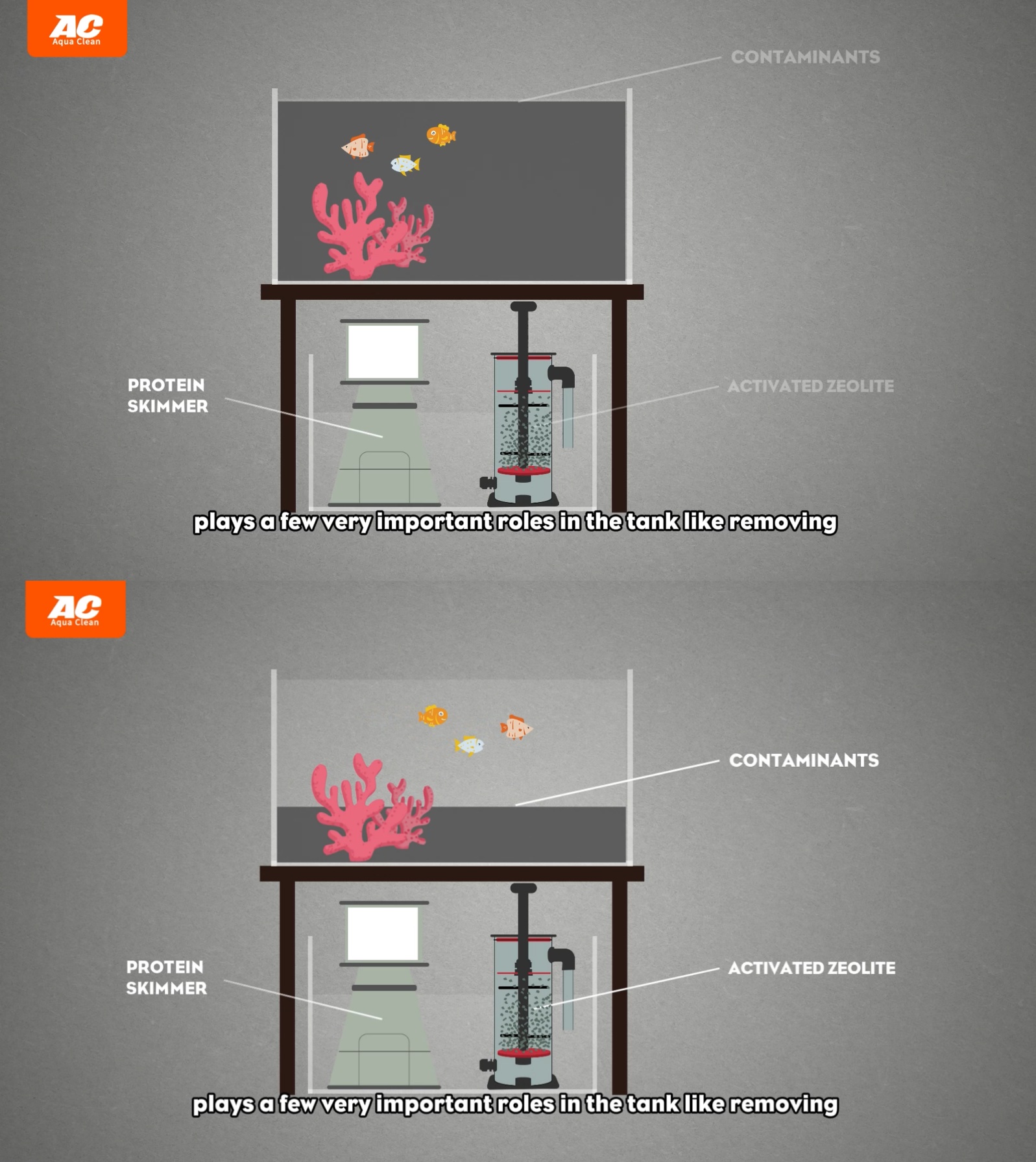 AC
Aqua Clean

CONTAMINANTS

PROTEIN SKIMMER

ACTIVATED ZEOLITE

plays a few very important roles in the tank like removing

AC
Aqua Clean

CONTAMINANTS

PROTEIN SKIMMER

ACTIVATED ZEOLITE

plays a few very important roles in the tank like removing